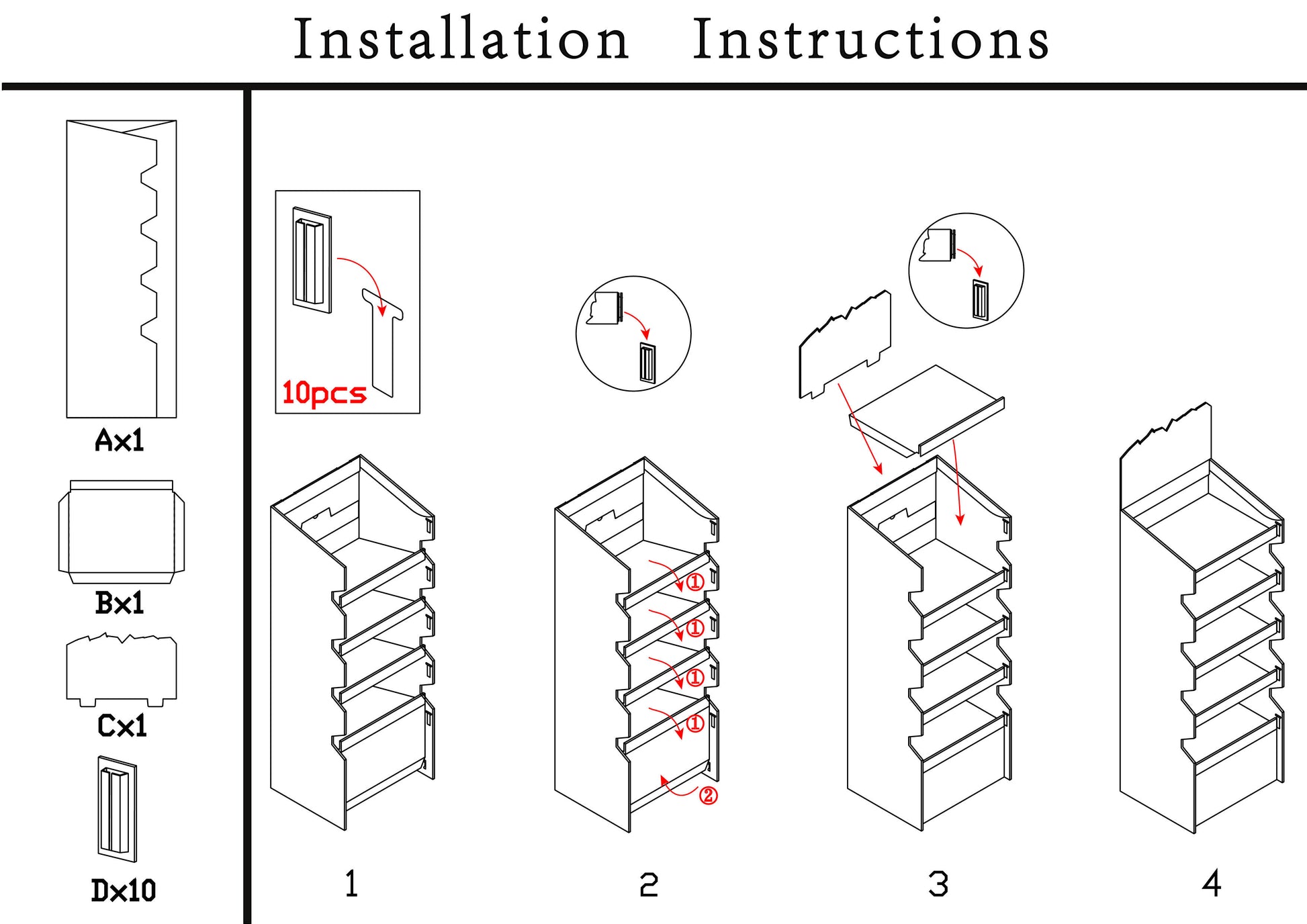 Installation Instructions

A×1

B×1

C×1

D×10

10pcs

①
①
①
①
②

1

2

3

4