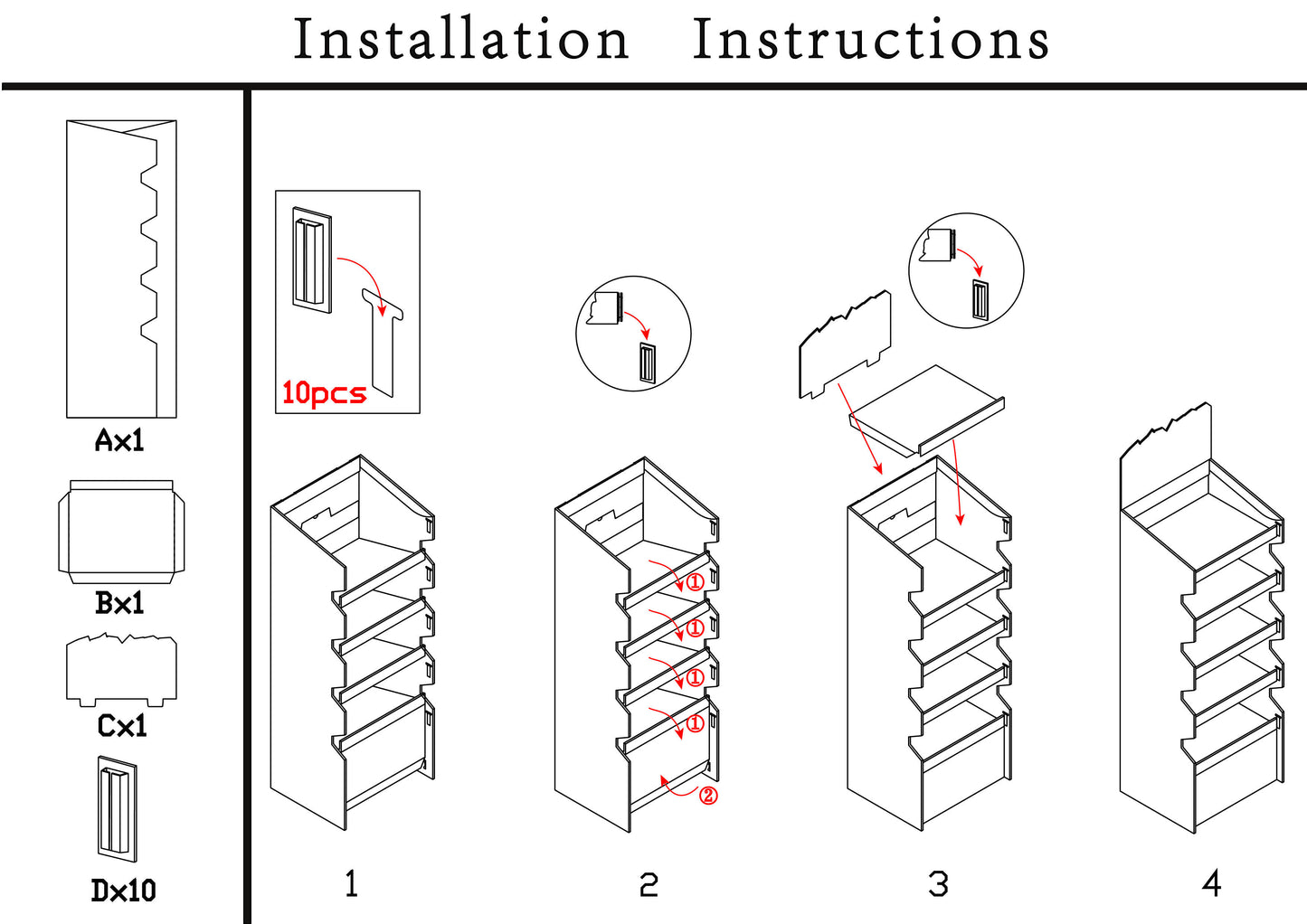 Installation Instructions

A×1

B×1

C×1

D×10

10pcs

①

①

①

①

②

1

2

3

4